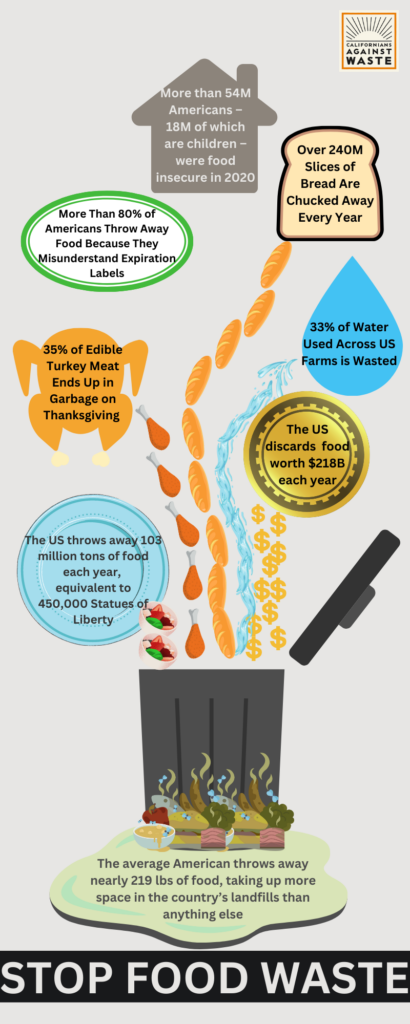 CALIFORNIANS AGAINST WASTE

More than 54M Americans – 18M of which are children – were food insecure in 2020

Over 240M Slices of Bread Are Chucked Away Every Year

More Than 80% of Americans Throw Away Food Because They Misunderstand Expiration Labels

33% of Water Used Across US Farms is Wasted

35% of Edible Turkey Meat Ends Up in Garbage on Thanksgiving

The US discards food worth $218B each year

The US throws away 103 million tons of food each year, equivalent to 450,000 Statues of Liberty

The average American throws away nearly 219 lbs of food, taking up more space in the country's landfills than anything else

STOP FOOD WASTE